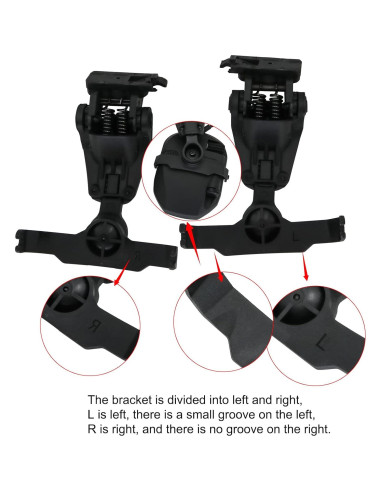 L

R

L

The bracket is divided into left and right,
L is left, there is a small groove on the left,
R is right, and there is no groove on the right.