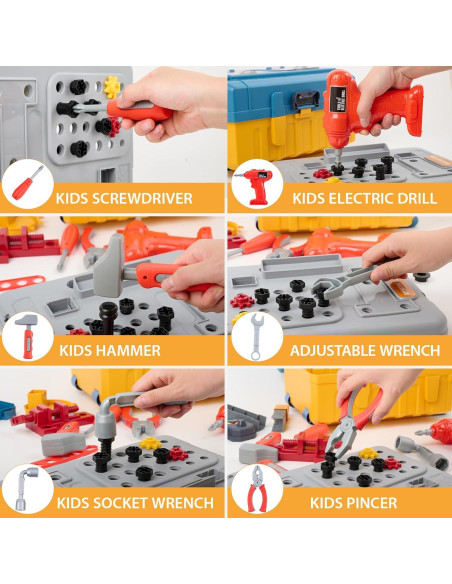 KIDS SCREWDRIVER

KIDS ELECTRIC DRILL

KIDS HAMMER

ADJUSTABLE WRENCH

KIDS SOCKET WRENCH

KIDS PINCER