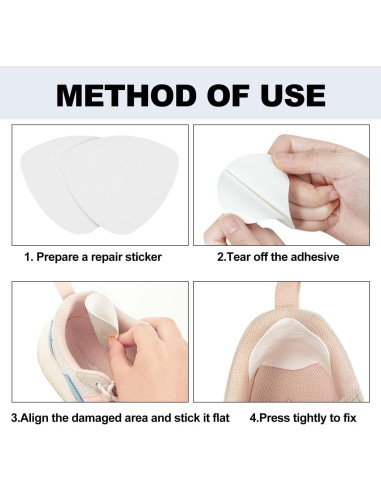 METHOD OF USE

1. Prepare a repair sticker

2.Tear off the adhesive

3.Align the damaged area and stick it flat

4.Press tightly to fix