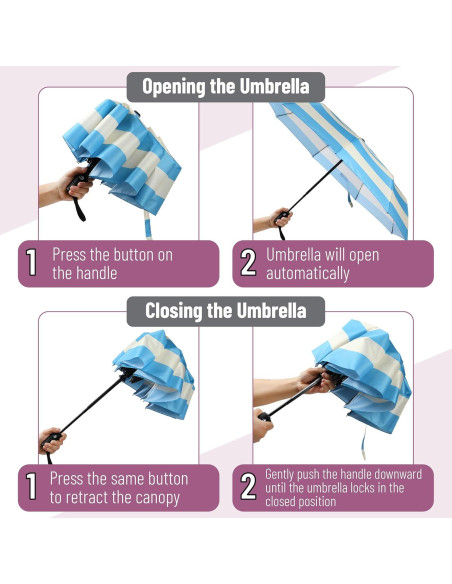 Opening the Umbrella

1 Press the button on the handle

2 Umbrella will open automatically

Closing the Umbrella

1 Press the same button to retract the canopy

2 Gently push the handle downward until the umbrella locks in the closed position