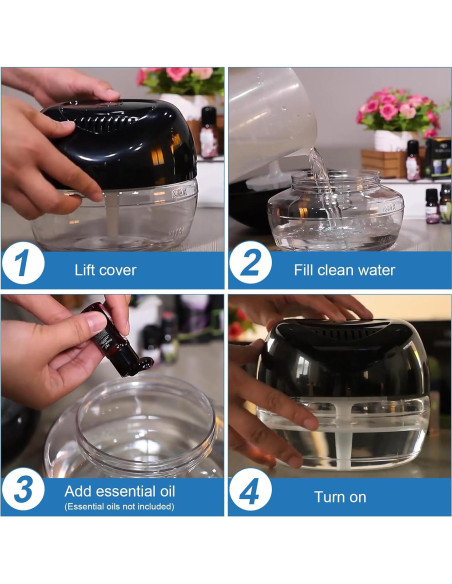 1 Lift cover

2 Fill clean water

3 Add essential oil
(Essential oils not included)

4 Turn on