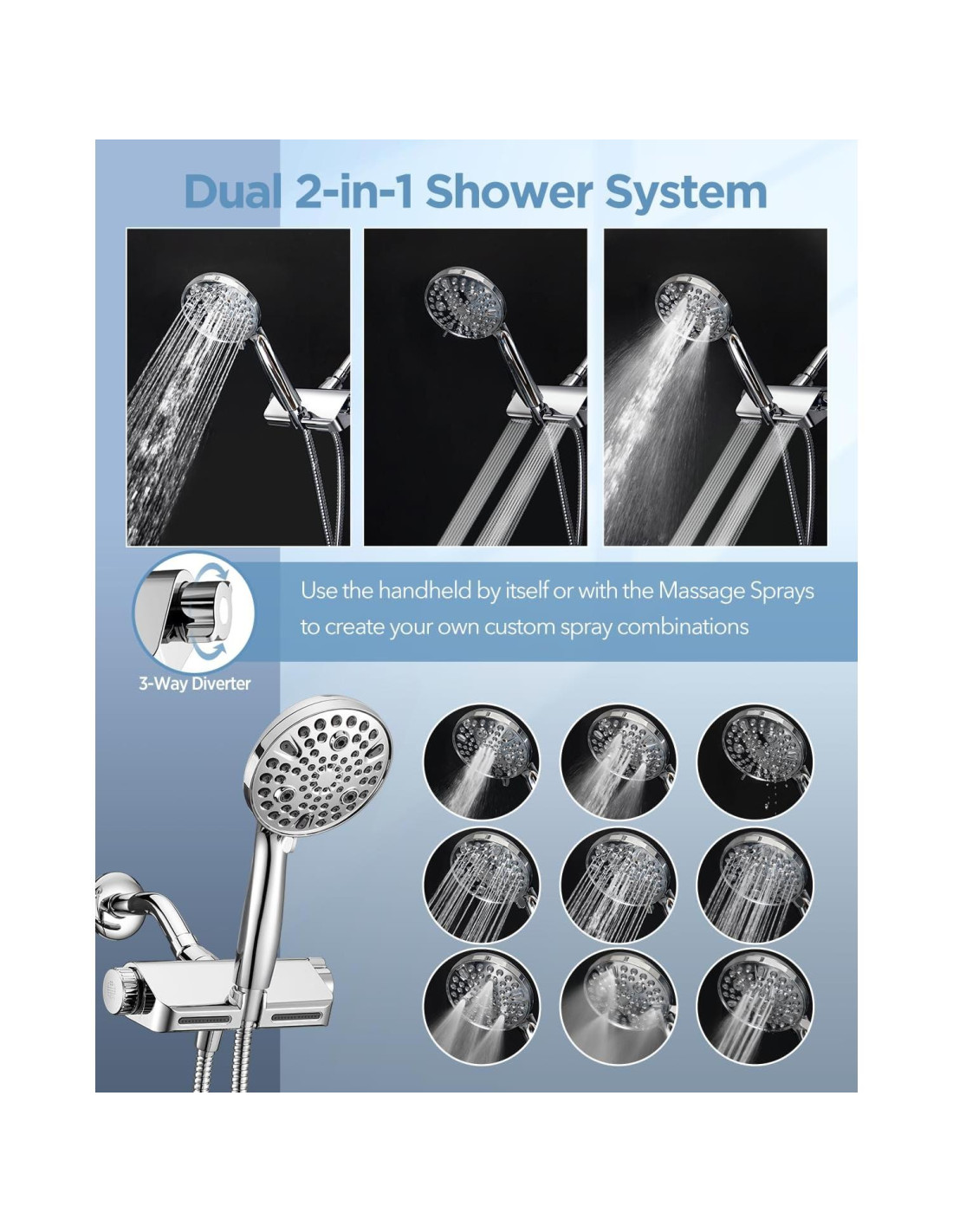 Dual 2-in-1 Shower System

Use the handheld by itself or with the Massage Sprays to create your own custom spray combinations

3-Way Diverter