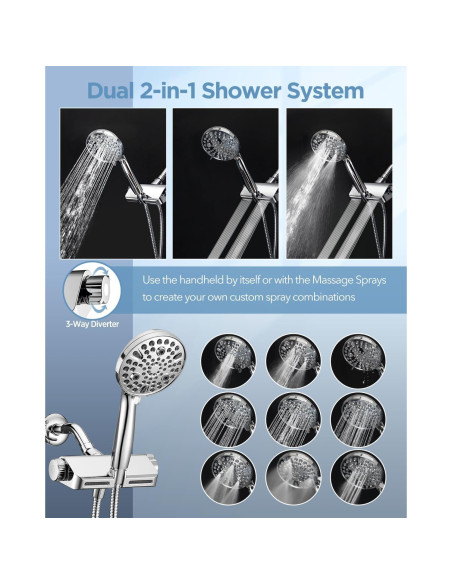 Dual 2-in-1 Shower System

Use the handheld by itself or with the Massage Sprays to create your own custom spray combinations

3-Way Diverter