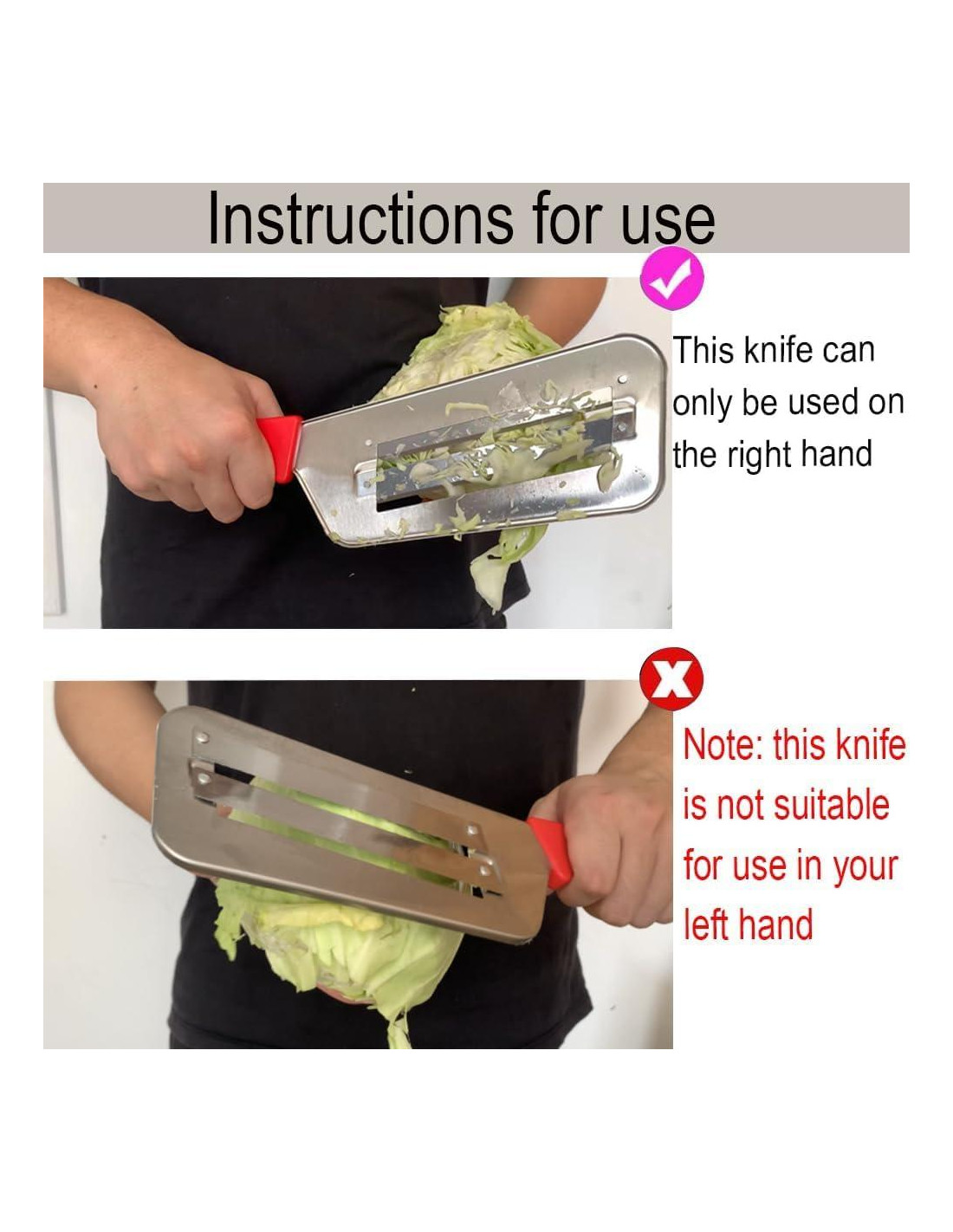 Instructions for use

This knife can only be used on the right hand

Note: this knife is not suitable for use in your left hand