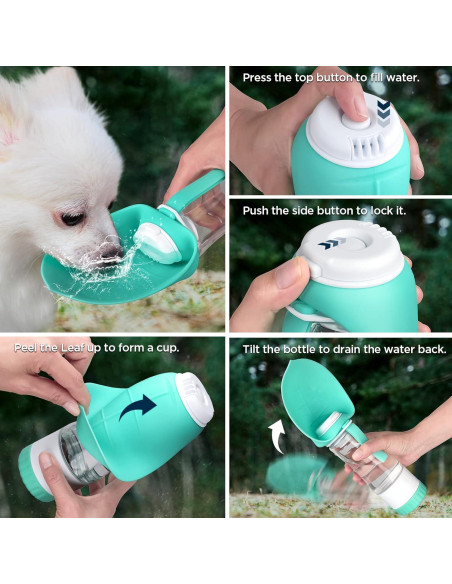 Press the top button to fill water.

Push the side button to lock it.

Peel the Leaf up to form a cup.

Tilt the bottle to drain the water back.