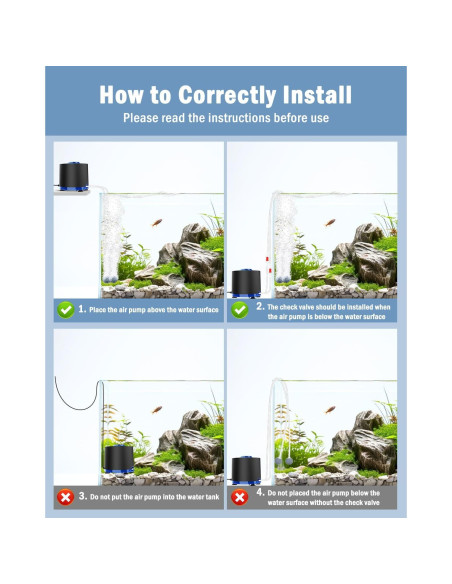 How to Correctly Install
Please read the instructions before use

1. Place the air pump above the water surface

2. The check valve should be installed when the air pump is below the water surface

3. Do not put the air pump into the water tank

4. Do not placed the air pump below the water surface without the check valve