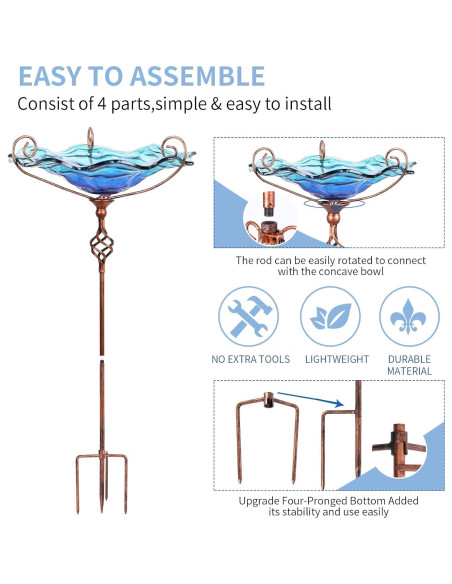 EASY TO ASSEMBLE
Consist of 4 parts,simple & easy to install

The rod can be easily rotated to connect with the concave bowl

NO EXTRA TOOLS

LIGHTWEIGHT

DURABLE MATERIAL

Upgrade Four-Pronged Bottom Added its stability and use easily