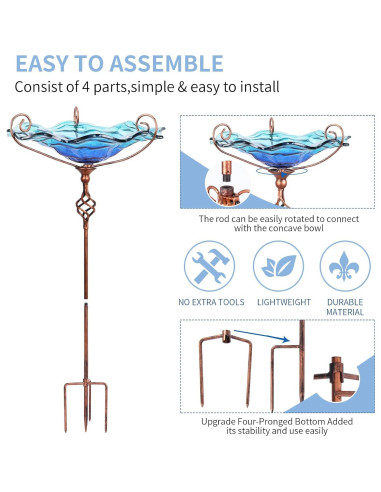 EASY TO ASSEMBLE
Consist of 4 parts,simple & easy to install

The rod can be easily rotated to connect with the concave bowl

NO EXTRA TOOLS

LIGHTWEIGHT

DURABLE MATERIAL

Upgrade Four-Pronged Bottom Added its stability and use easily