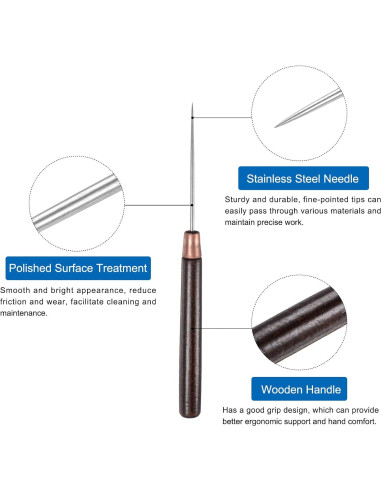 Stainless Steel Needle

Sturdy and durable, fine-pointed tips can easily pass through various materials and maintain precise work.

Polished Surface Treatment

Smooth and bright appearance, reduce friction and wear, facilitate cleaning and maintenance.

Wooden Handle

Has a good grip design, which can provide better ergonomic support and hand comfort.