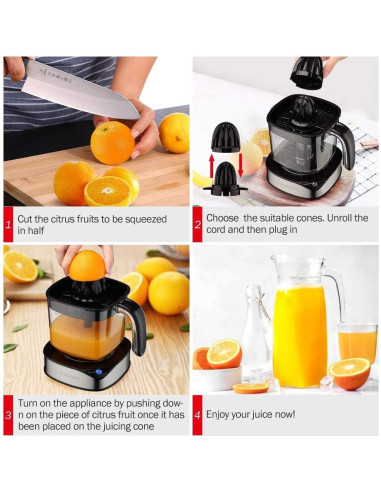 1 Cut the citrus fruits to be squeezed in half

2 Choose the suitable cones. Unroll the cord and then plug in

3 Turn on the appliance by pushing down on the piece of citrus fruit once it has been placed on the juicing cone

4 Enjoy your juice now!