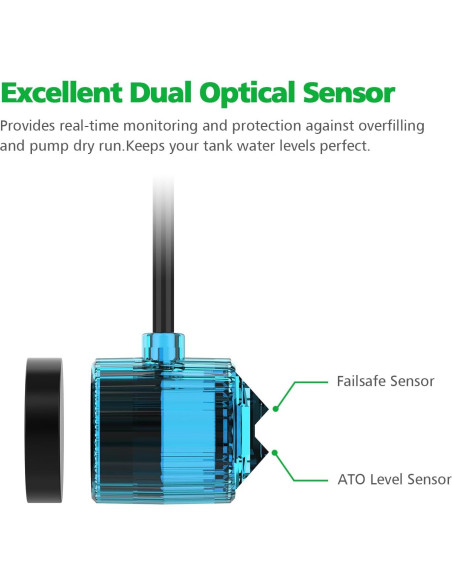 Excellent Dual Optical Sensor

Provides real-time monitoring and protection against overfilling and pump dry run.Keeps your tank water levels perfect.

Failsafe Sensor

ATO Level Sensor