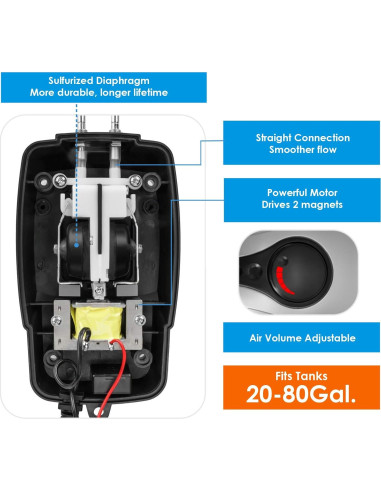 Sulfurized Diaphragm
More durable, longer lifetime

Straight Connection
Smoother flow

Powerful Motor
Drives 2 magnets

Air Volume Adjustable

Fits Tanks
20-80Gal.