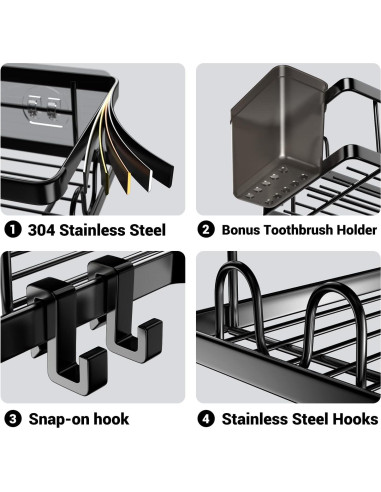 1 304 Stainless Steel

2 Bonus Toothbrush Holder

3 Snap-on hook

4 Stainless Steel Hooks