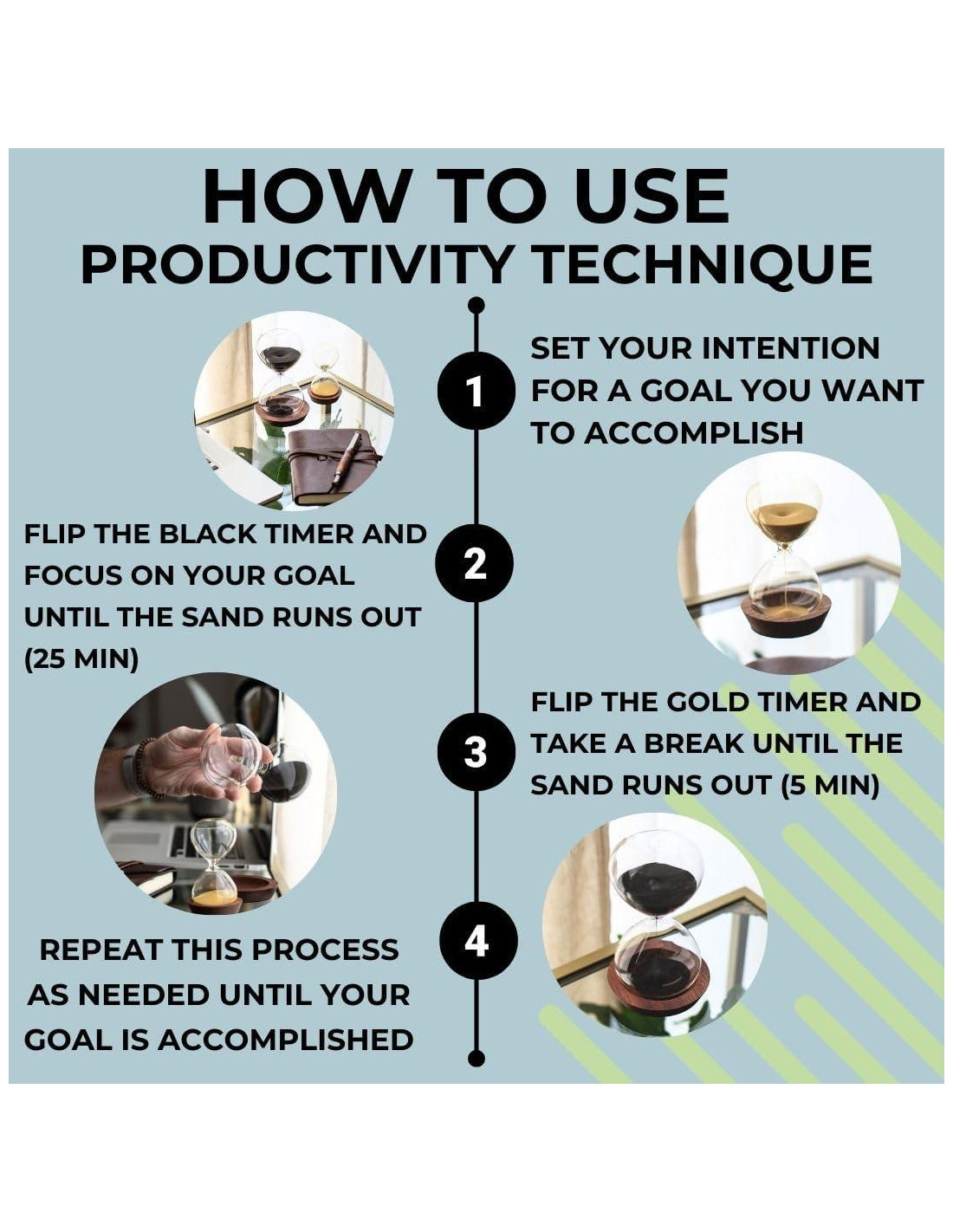 HOW TO USE
PRODUCTIVITY TECHNIQUE

1
SET YOUR INTENTION FOR A GOAL YOU WANT TO ACCOMPLISH

2
FLIP THE BLACK TIMER AND FOCUS ON YOUR GOAL UNTIL THE SAND RUNS OUT (25 MIN)

3
FLIP THE GOLD TIMER AND TAKE A BREAK UNTIL THE SAND RUNS OUT (5 MIN)

4
REPEAT THIS PROCESS AS NEEDED UNTIL YOUR GOAL IS ACCOMPLISHED