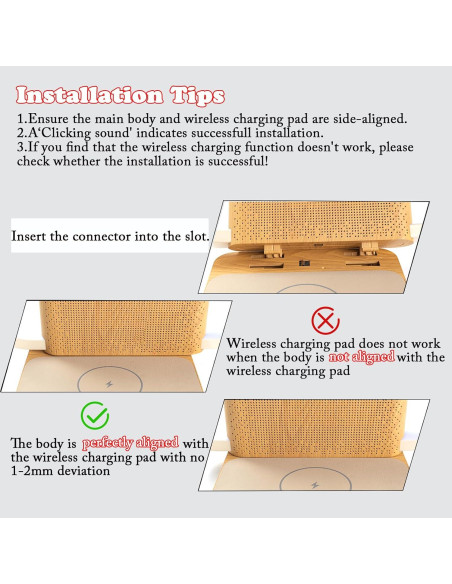 Installation Tips

1.Ensure the main body and wireless charging pad are side-aligned.
2.A'Clicking sound' indicates successfull installation.
3.If you find that the wireless charging function doesn't work, please check whether the installation is successful!

Insert the connector into the slot.

Wireless charging pad does not work when the body is not aligned with the wireless charging pad

The body is perfectly aligned with the wireless charging pad with no 1-2mm deviation