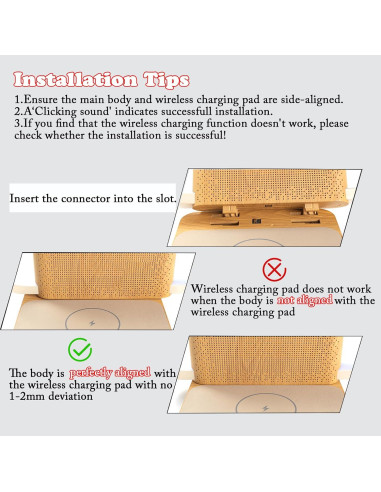 Installation Tips

1.Ensure the main body and wireless charging pad are side-aligned.
2.A'Clicking sound' indicates successfull installation.
3.If you find that the wireless charging function doesn't work, please check whether the installation is successful!

Insert the connector into the slot.

Wireless charging pad does not work when the body is not aligned with the wireless charging pad

The body is perfectly aligned with the wireless charging pad with no 1-2mm deviation