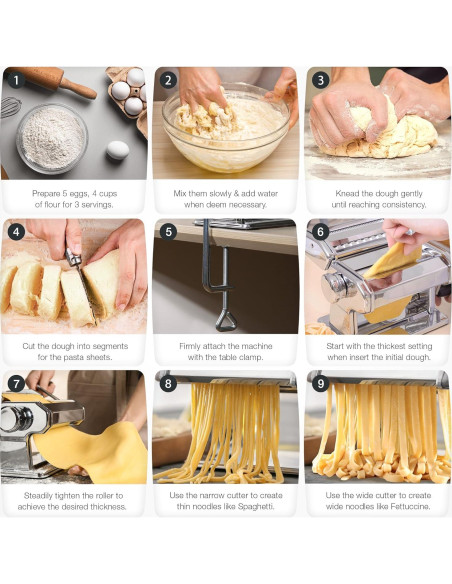 1
Prepare 5 eggs, 4 cups of flour for 3 servings.

2
Mix them slowly & add water when deem necessary.

3
Knead the dough gently until reaching consistency.

4
Cut the dough into segments for the pasta sheets.

5
Firmly attach the machine with the table clamp.

6
Start with the thickest setting when insert the initial dough.

7
Steadily tighten the roller to achieve the desired thickness.

8
Use the narrow cutter to create thin noodles like Spaghetti.

9
Use the wide cutter to create wide noodles like Fettuccine.