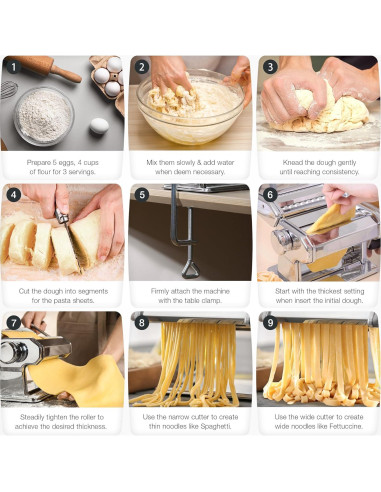 1

Prepare 5 eggs, 4 cups of flour for 3 servings.

2

Mix them slowly & add water when deem necessary.

3

Knead the dough gently until reaching consistency.

4

Cut the dough into segments for the pasta sheets.

5

Firmly attach the machine with the table clamp.

6

Start with the thickest setting when insert the initial dough.

7

Steadily tighten the roller to achieve the desired thickness.

8

Use the narrow cutter to create thin noodles like Spaghetti.

9

Use the wide cutter to create wide noodles like Fettuccine.