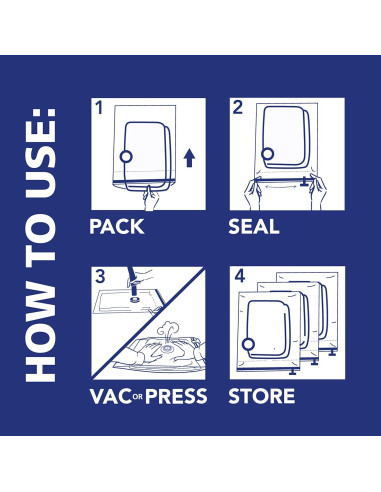 HOW TO USE:

1

PACK

2

SEAL

3

VAC OR PRESS

4

STORE