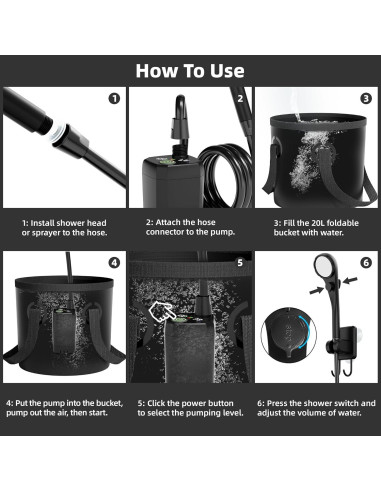 How To Use

1

2

3

1: Install shower head or sprayer to the hose.

2: Attach the hose connector to the pump.

3: Fill the 20L foldable bucket with water.

4

5

6

4: Put the pump into the bucket, pump out the air, then start.

5: Click the power button to select the pumping level.

6: Press the shower switch and adjust the volume of water.