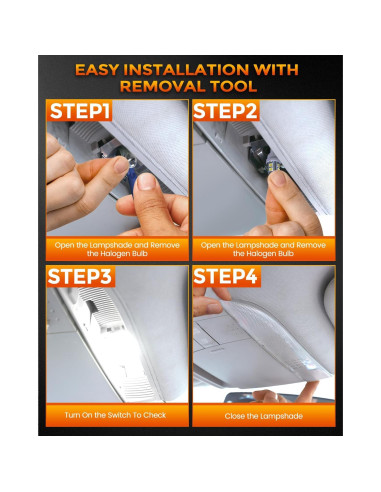 EASY INSTALLATION WITH REMOVAL TOOL

STEP1

Open the Lampshade and Remove the Halogen Bulb

STEP2

Open the Lampshade and Remove the Halogen Bulb

STEP3

Turn On the Switch To Check

STEP4

Close the Lampshade