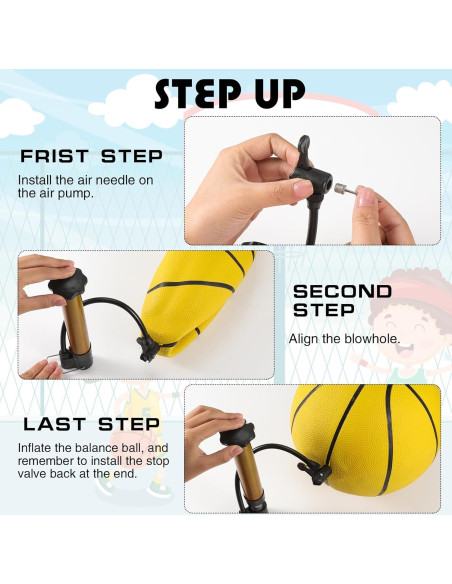 STEP UP

FRIST STEP

Install the air needle on the air pump.

SECOND STEP

Align the blowhole.

LAST STEP

Inflate the balance ball, and remember to install the stop valve back at the end.