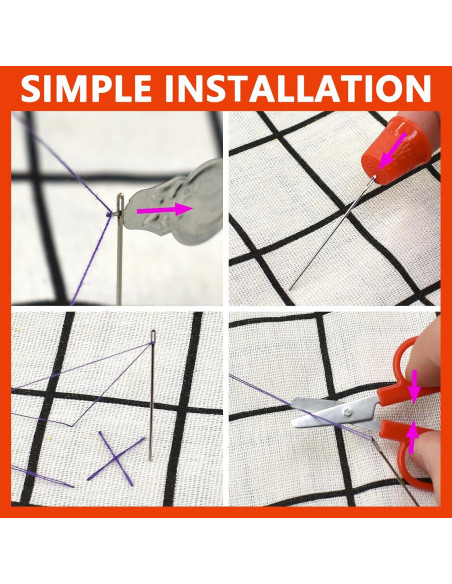 SIMPLE INSTALLATION