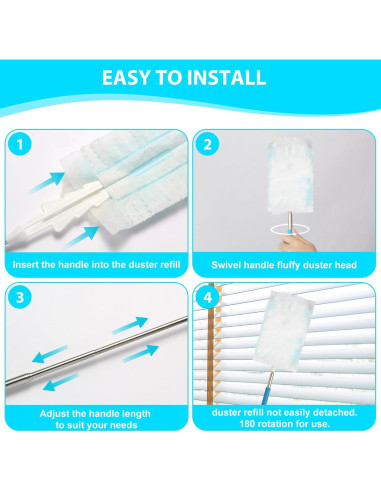 EASY TO INSTALL

1

Insert the handle into the duster refill

2

Swivel handle fluffy duster head

3

Adjust the handle length to suit your needs

4

duster refill not easily detached. 180 rotation for use.