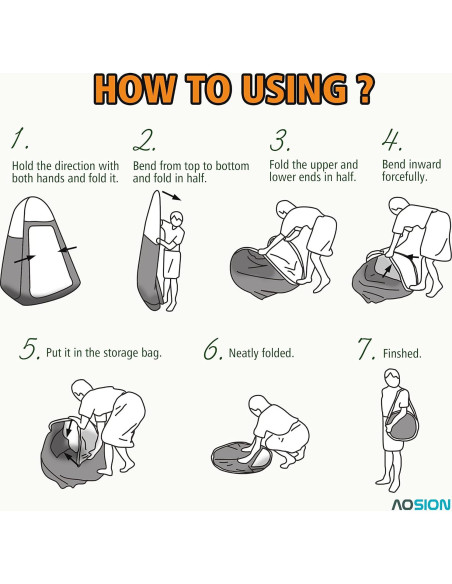 HOW TO USING ?

1. Hold the direction with both hands and fold it.

2. Bend from top to bottom and fold in half.

3. Fold the upper and lower ends in half.

4. Bend inward forcefully.

5. Put it in the storage bag.

6. Neatly folded.

7. Finshed.

AOSION