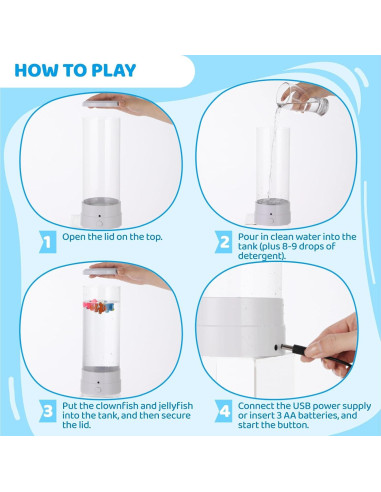 HOW TO PLAY

1 Open the lid on the top.

2 Pour in clean water into the tank (plus 8-9 drops of detergent).

3 Put the clownfish and jellyfish into the tank, and then secure the lid.

4 Connect the USB power supply or insert 3 AA batteries, and start the button.