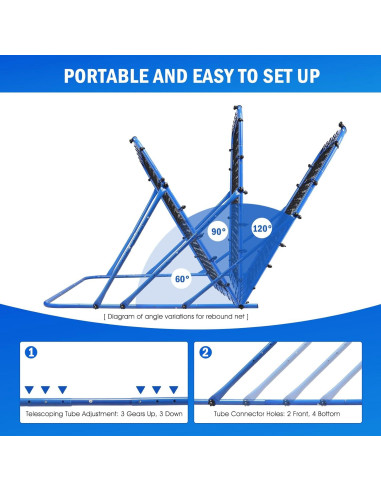 PORTABLE AND EASY TO SET UP

90°

120°

60°

[ Diagram of angle variations for rebound net ]

1

Telescoping Tube Adjustment: 3 Gears Up, 3 Down

2

Tube Connector Holes: 2 Front, 4 Bottom