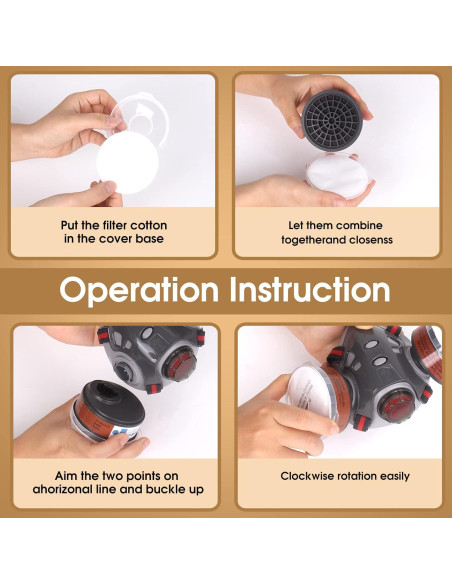 Put the filter cotton in the cover base

Let them combine togetherand closenss

Operation Instruction

Aim the two points on ahorizonal line and buckle up

Clockwise rotation easily