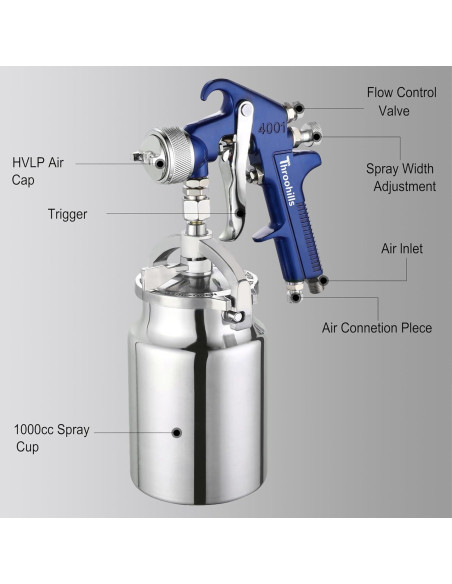 Flow Control Valve

4001

Throohills

HVLP Air Cap

Spray Width Adjustment

Trigger

Air Inlet

Air Connetion Plece

1000cc Spray Cup