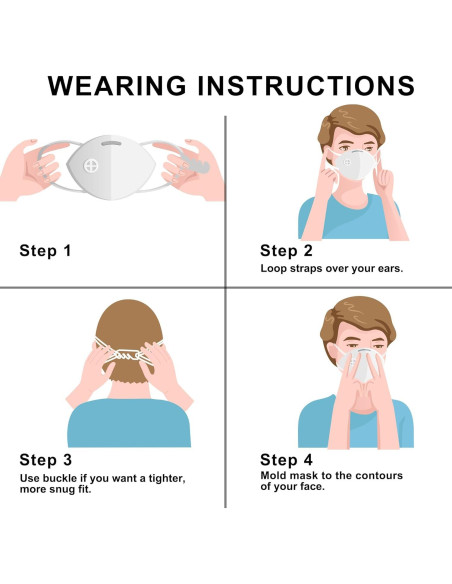 WEARING INSTRUCTIONS

Step 1

Step 2
Loop straps over your ears.

Step 3
Use buckle if you want a tighter, more snug fit.

Step 4
Mold mask to the contours of your face.