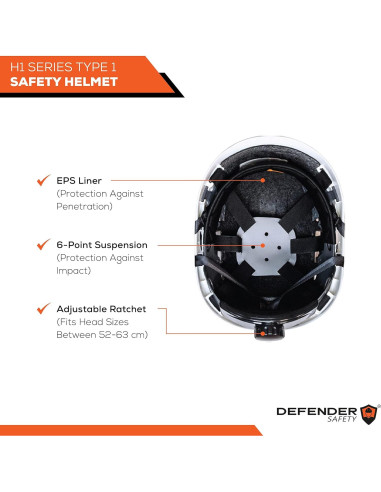 H1 SERIES TYPE 1
SAFETY HELMET

EPS Liner
(Protection Against Penetration)

6-Point Suspension
(Protection Against Impact)

Adjustable Ratchet
(Fits Head Sizes Between 52-63 cm)

DEFENDER
SAFETY