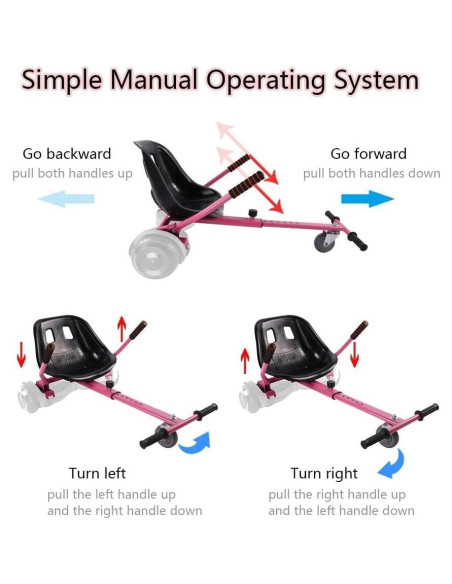 Simple Manual Operating System

Go backward
pull both handles up

Go forward
pull both handles down

Turn left
pull the left handle up
and the right handle down

Turn right
pull the right handle up
and the left handle down