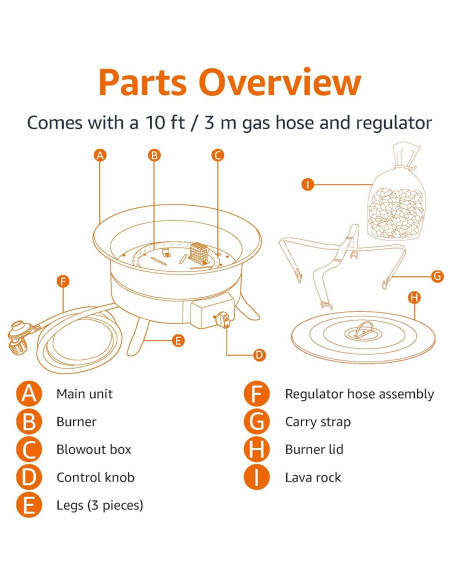 Parts Overview

Comes with a 10 ft / 3 m gas hose and regulator

A B C I F G H E D

A Main unit
B Burner
C Blowout box
D Control knob
E Legs (3 pieces)

F Regulator hose assembly
G Carry strap
H Burner lid
I Lava rock