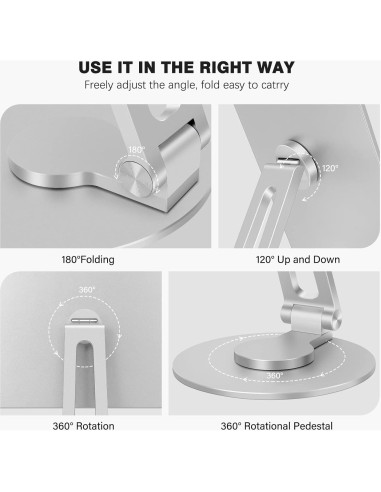 USE IT IN THE RIGHT WAY

Freely adjust the angle, fold easy to catrry

180°

120°

180°Folding

120° Up and Down

360°

360°

360° Rotation

360° Rotational Pedestal