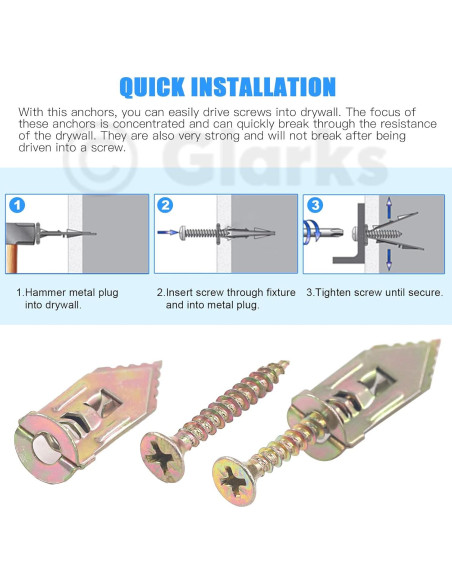 QUICK INSTALLATION

With this anchors, you can easily drive screws into drywall. The focus of these anchors is concentrated and can quickly break through the resistance of the drywall. They are also very strong and will not break after being driven into a screw.

© Glarks

1

2

3

1.Hammer metal plug into drywall.

2.Insert screw through fixture and into metal plug.

3.Tighten screw until secure.