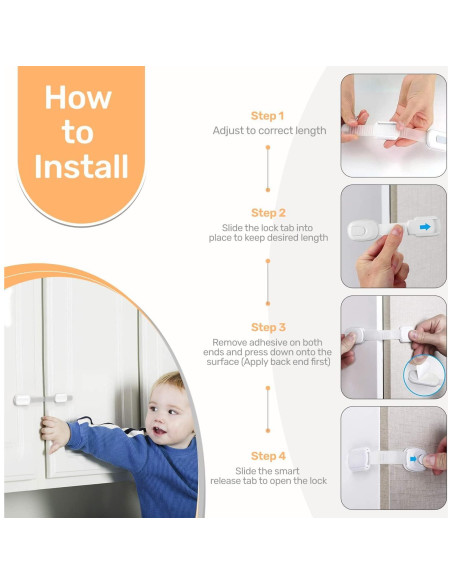 How to Install

Step 1
Adjust to correct length

Step 2
Slide the lock tab into place to keep desired length

Step 3
Remove adhesive on both ends and press down onto the surface (Apply back end first)

Step 4
Slide the smart release tab to open the lock