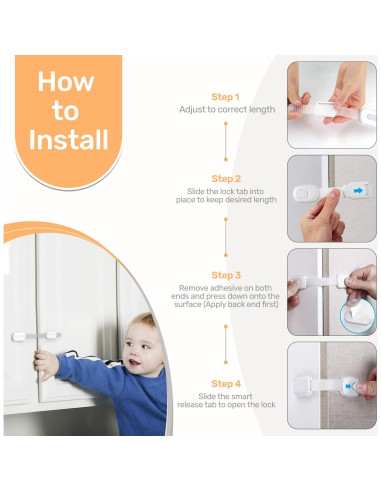 How to Install

Step 1
Adjust to correct length

Step 2
Slide the lock tab into place to keep desired length

Step 3
Remove adhesive on both ends and press down onto the surface (Apply back end first)

Step 4
Slide the smart release tab to open the lock