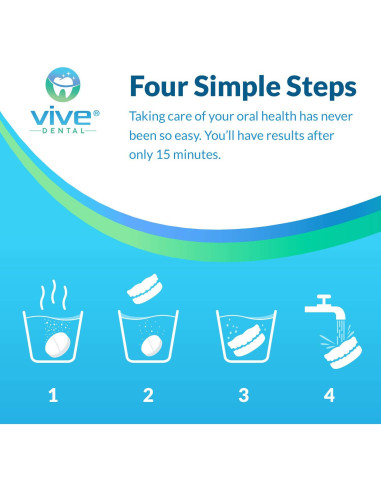 vive®
DENTAL

Four Simple Steps

Taking care of your oral health has never been so easy. You'll have results after only 15 minutes.

1

2

3

4