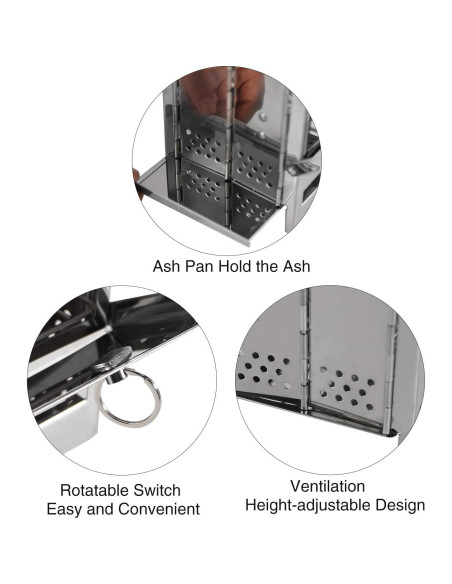 Ash Pan Hold the Ash

Rotatable Switch
Easy and Convenient

Ventilation
Height-adjustable Design