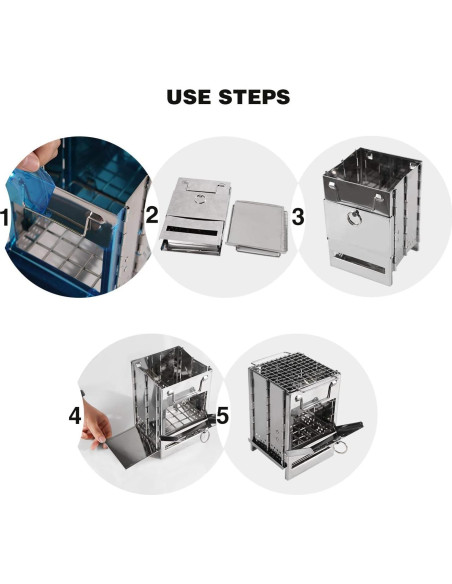 USE STEPS

1

2

3

4

5