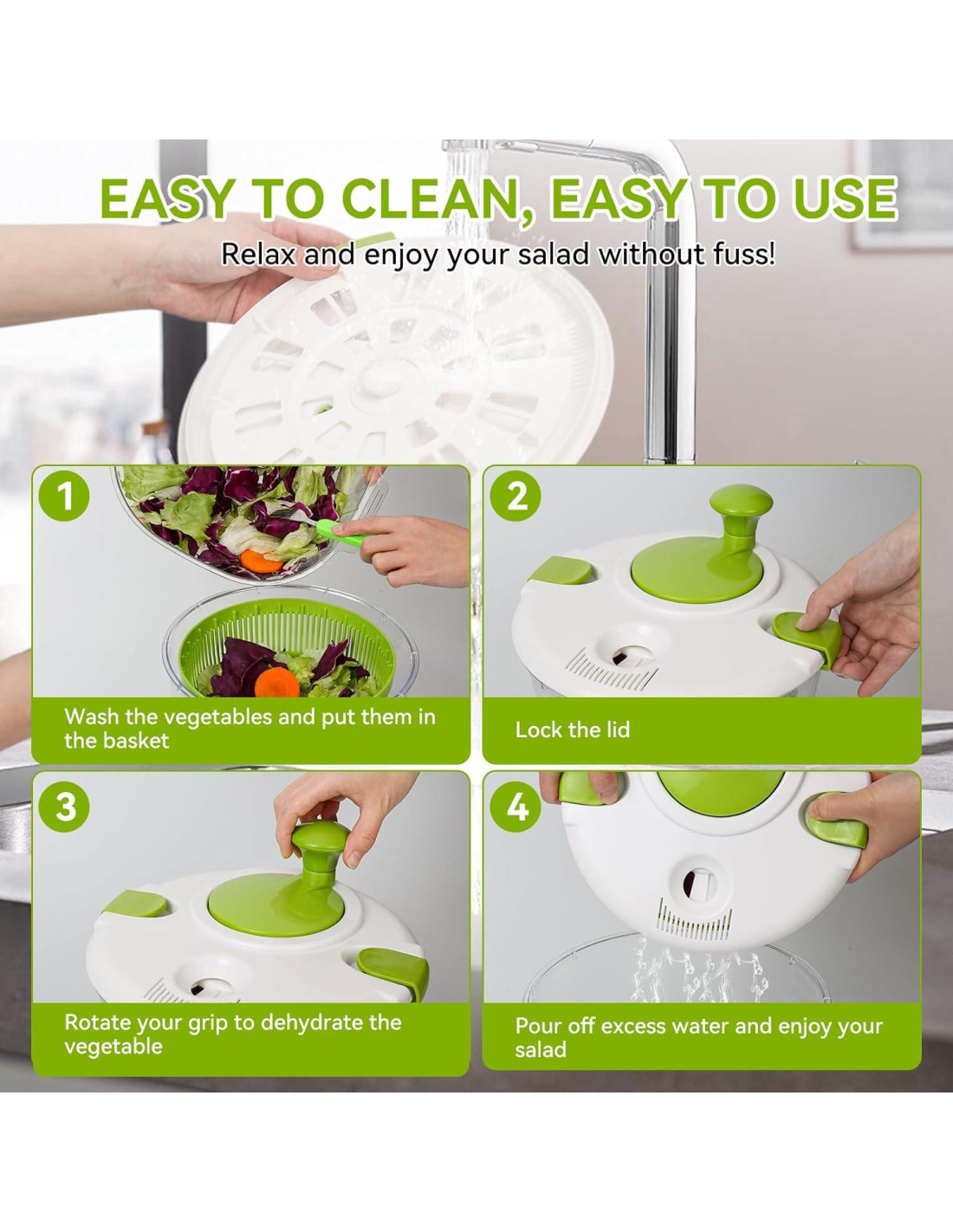 EASY TO CLEAN, EASY TO USE

Relax and enjoy your salad without fuss!

1

Wash the vegetables and put them in the basket

2

Lock the lid

3

Rotate your grip to dehydrate the vegetable

4

Pour off excess water and enjoy your salad