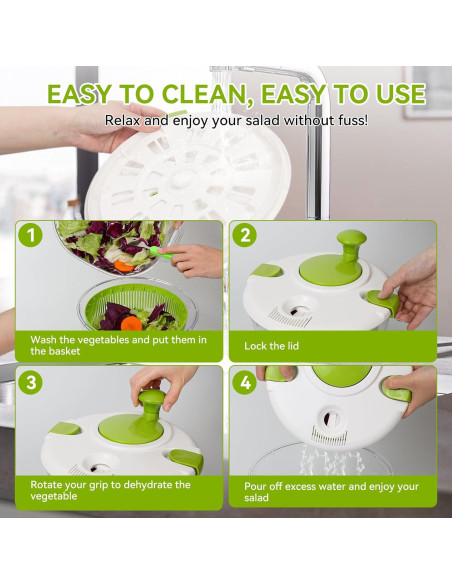 EASY TO CLEAN, EASY TO USE

Relax and enjoy your salad without fuss!

1

Wash the vegetables and put them in the basket

2

Lock the lid

3

Rotate your grip to dehydrate the vegetable

4

Pour off excess water and enjoy your salad