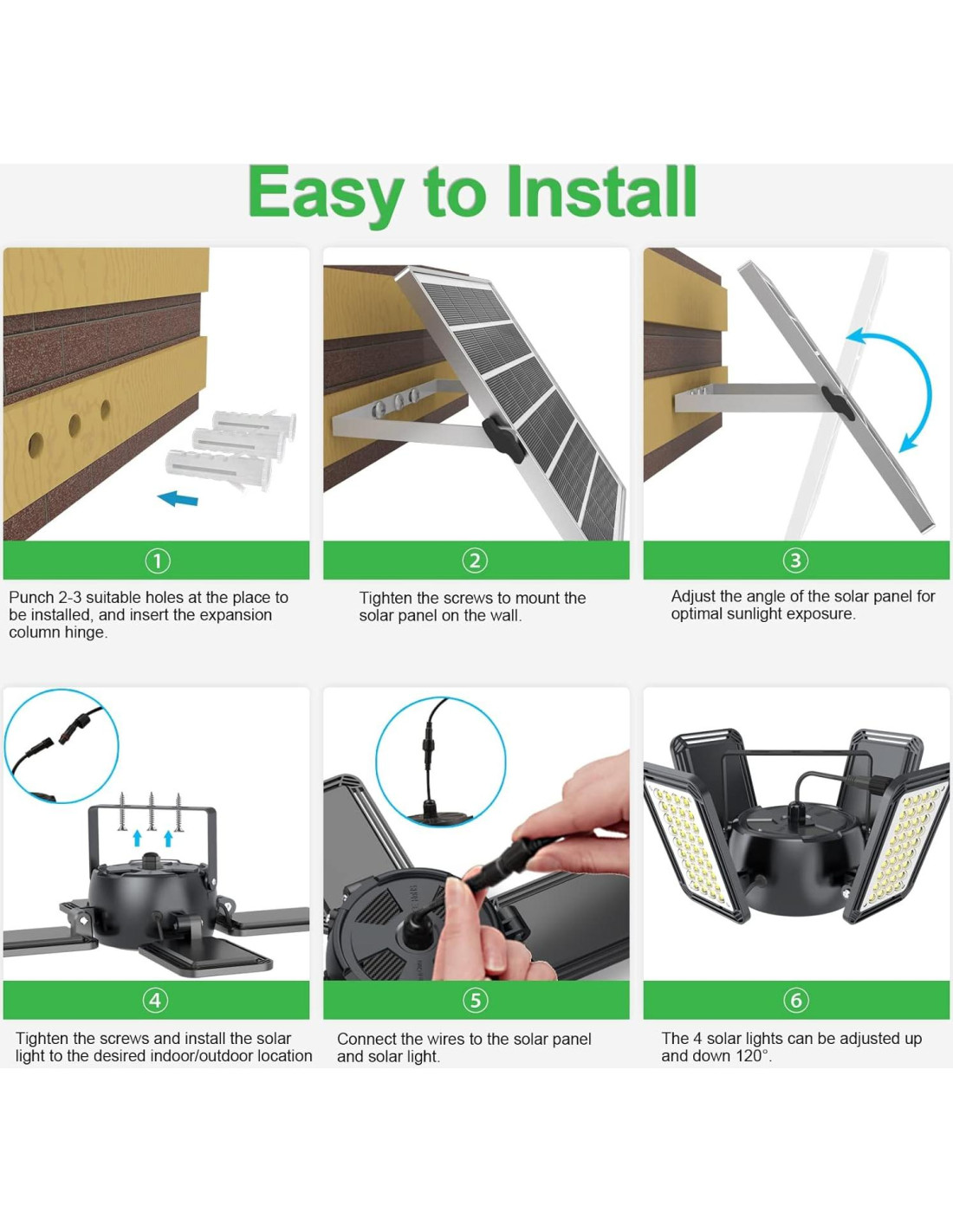 Easy to Install

①

Punch 2-3 suitable holes at the place to be installed, and insert the expansion column hinge.

②

Tighten the screws to mount the solar panel on the wall.

③

Adjust the angle of the solar panel for optimal sunlight exposure.

④

Tighten the screws and install the solar light to the desired indoor/outdoor location

⑤

Connect the wires to the solar panel and solar light.

⑥

The 4 solar lights can be adjusted up and down 120°.