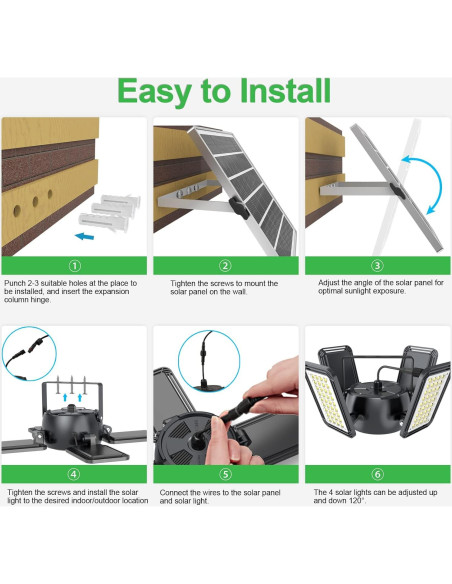 Easy to Install

①

Punch 2-3 suitable holes at the place to be installed, and insert the expansion column hinge.

②

Tighten the screws to mount the solar panel on the wall.

③

Adjust the angle of the solar panel for optimal sunlight exposure.

④

Tighten the screws and install the solar light to the desired indoor/outdoor location

⑤

Connect the wires to the solar panel and solar light.

⑥

The 4 solar lights can be adjusted up and down 120°.