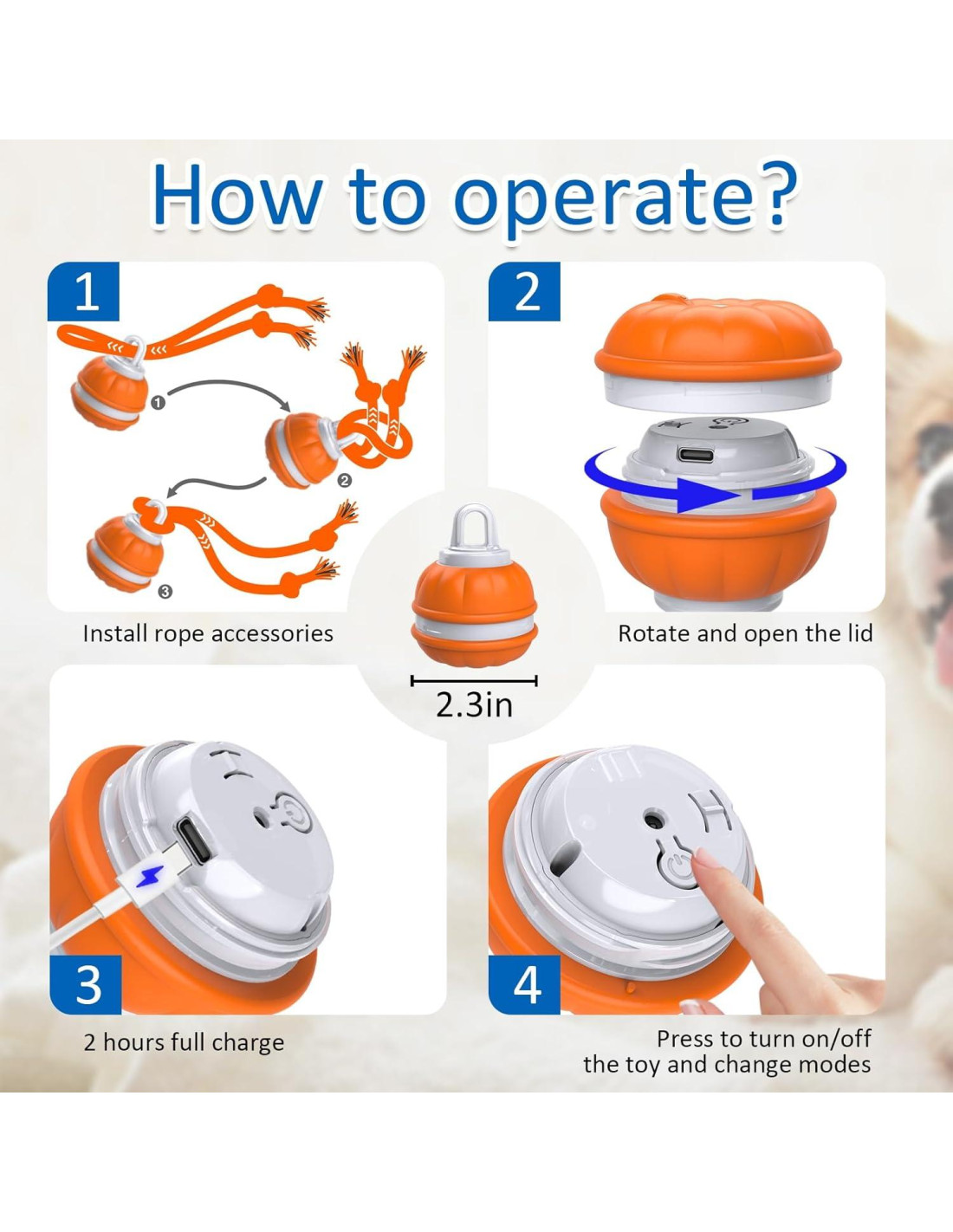 How to operate?

1

❶

❷

❸

Install rope accessories

2

Rotate and open the lid

2.3in

3

2 hours full charge

4

Press to turn on/off the toy and change modes