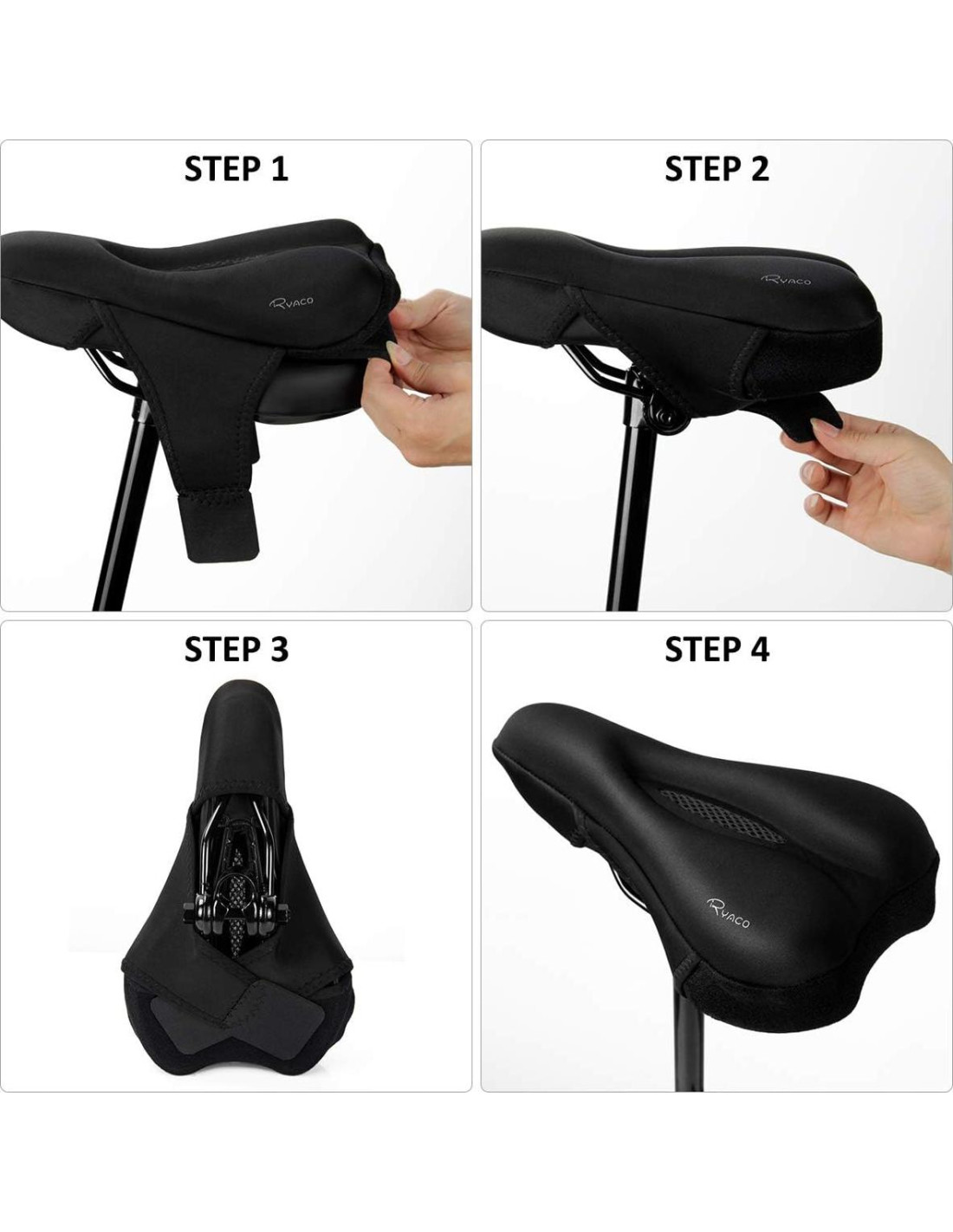 STEP 1

Ryaco

STEP 2

Ryaco

STEP 3

STEP 4

Ryaco